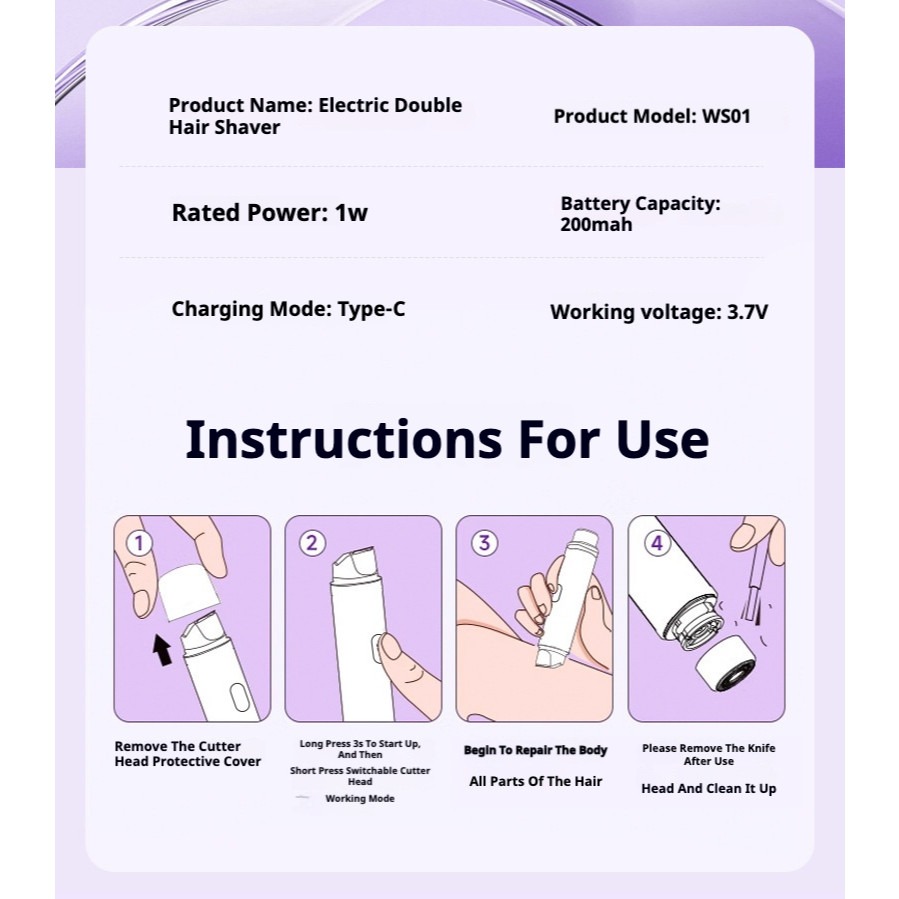 Product Name: Electric Double Hair Shaver

Product Model: WS01

Rated Power: 1w

Battery Capacity: 200mah

Charging Mode: Type-C

Working voltage: 3.7V

Instructions For Use

1

2

3

4

Remove The Cutter Head Protective Cover

Long Press 3s To Start Up, And Then

Short Press Switchable Cutter Head

Working Mode

Begin To Repair The Body

All Parts Of The Hair

Please Remove The Knife After Use

Head And Clean It Up